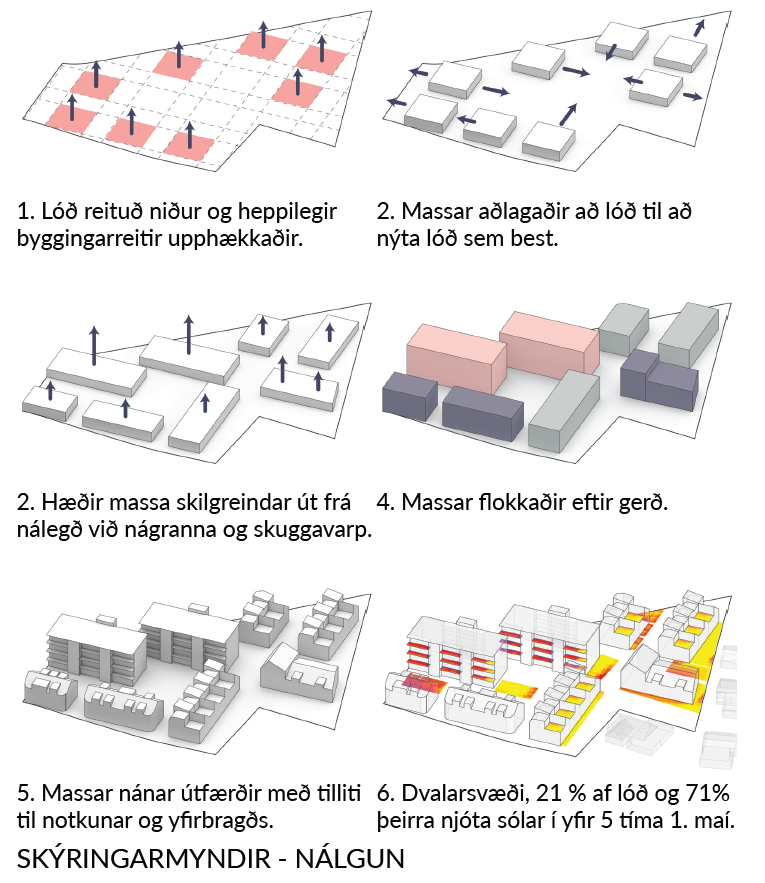 1. Lóð reituð niður og heppilegir byggingarreitir upphækkaðir.

2. Massar aðlagaðir að lóð til að nýta lóð sem best.

2. Hæðir massa skilgreindar út frá nálegð við nágranna og skuggavarp.

4. Massar flokkaðir eftir gerð.

5. Massar nánar útfærðir með tilliti til notkunar og yfirbragðs.

6. Dvalarsvæði, 21 % af lóð og 71% þeirra njóta sólar í yfir 5 tíma 1. maí.

SKÝRINGARMYNDIR - NÁLGUN